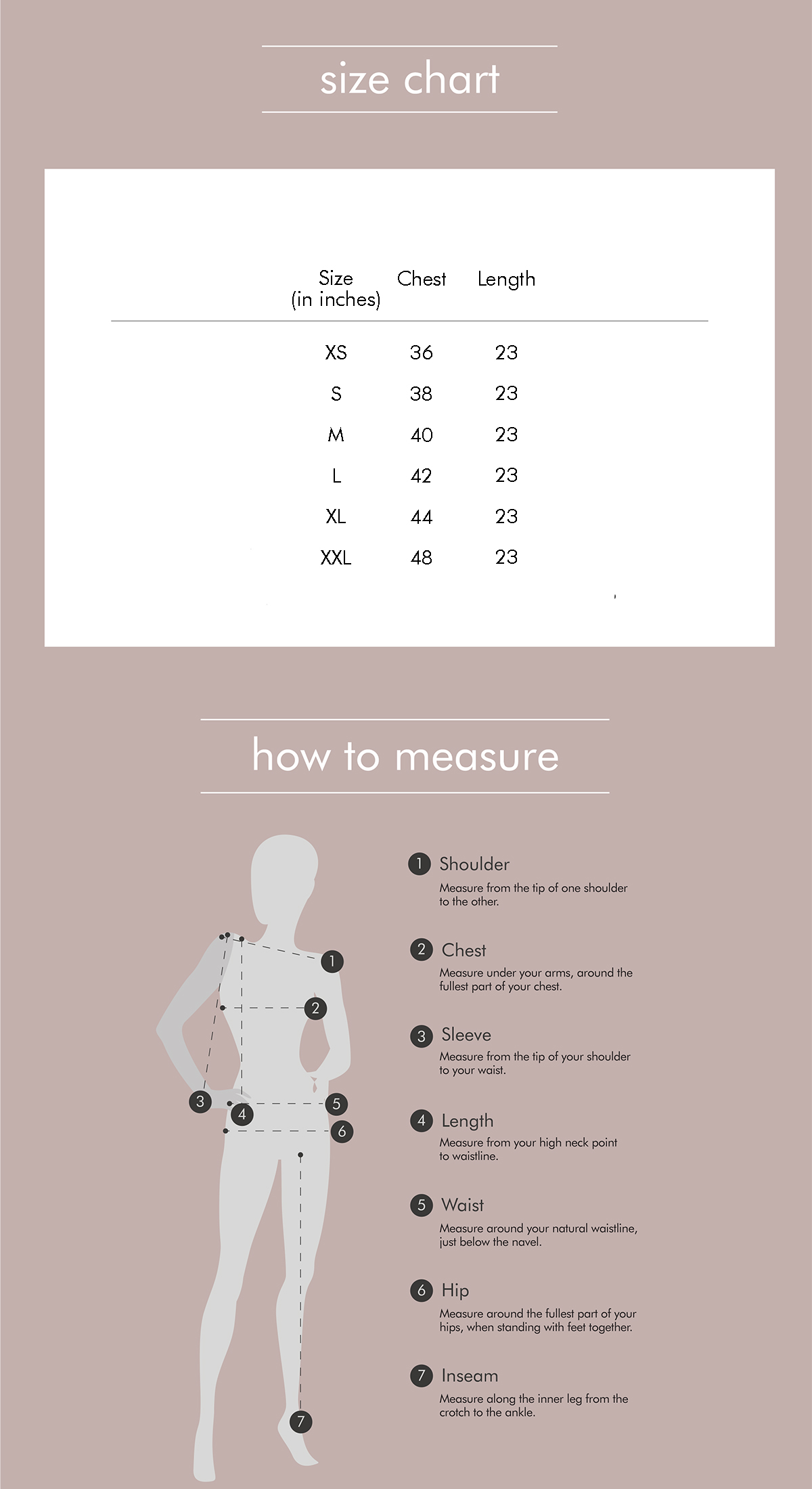 size chart

| Size (in inches) | Chest | Length |
|---|---|---|
| XS | 36 | 23 |
| S | 38 | 23 |
| M | 40 | 23 |
| L | 42 | 23 |
| XL | 44 | 23 |
| XXL | 48 | 23 |

how to measure

1 2 3 4 5 6 7

1 Shoulder
Measure from the tip of one shoulder to the other.

2 Chest
Measure under your arms, around the fullest part of your chest.

3 Sleeve
Measure from the tip of your shoulder to your waist.

4 Length
Measure from your high neck point to waistline.

5 Waist
Measure around your natural waistline, just below the navel.

6 Hip
Measure around the fullest part of your hips, when standing with feet together.

7 Inseam
Measure along the inner leg from the crotch to the ankle.